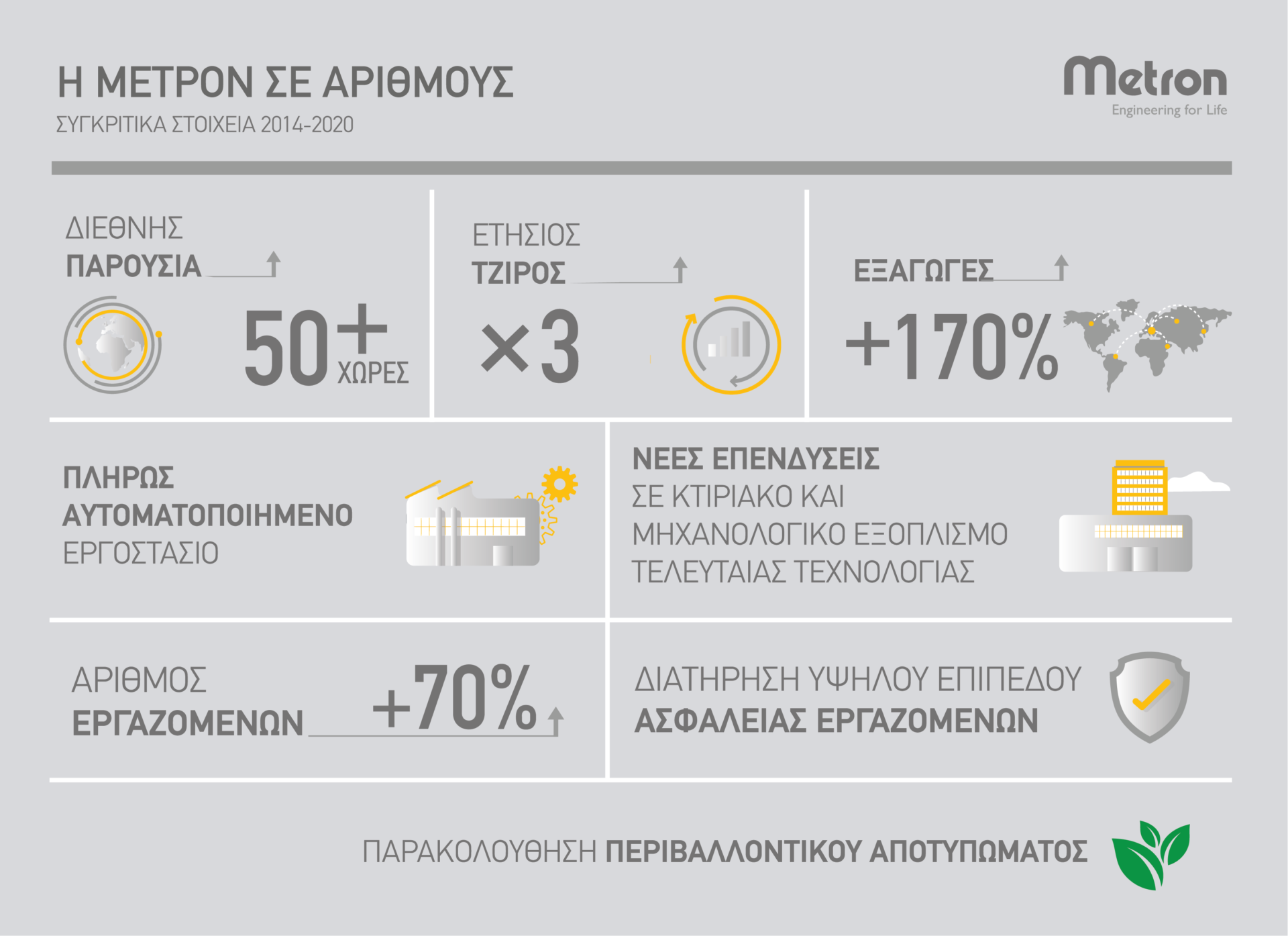 Η ΜΕΤΡΟΝ ΣΕ ΑΡΙΘΜΟΥΣ
ΣΥΓΚΡΙΤΙΚΑ ΣΤΟΙΧΕΙΑ 2014-2020

Metron
Engineering for Life

ΔΙΕΘΝΗΣ
ΠΑΡΟΥΣΙΑ

50+
ΧΩΡΕΣ

ΕΤΗΣΙΟΣ
ΤΖΙΡΟΣ

×3

ΕΞΑΓΩΓΕΣ

+170%

ΠΛΗΡΩΣ
ΑΥΤΟΜΑΤΟΠΟΙΗΜΕΝΟ
ΕΡΓΟΣΤΑΣΙΟ

ΝΕΕΣ ΕΠΕΝΔΥΣΕΙΣ
ΣΕ ΚΤΙΡΙΑΚΟ ΚΑΙ
ΜΗΧΑΝΟΛΟΓΙΚΟ ΕΞΟΠΛΙΣΜΟ
ΤΕΛΕΥΤΑΙΑΣ ΤΕΧΝΟΛΟΓΙΑΣ

ΑΡΙΘΜΟΣ
ΕΡΓΑΖΟΜΕΝΩΝ

+70%

ΔΙΑΤΗΡΗΣΗ ΥΨΗΛΟΥ ΕΠΙΠΕΔΟΥ
ΑΣΦΑΛΕΙΑΣ ΕΡΓΑΖΟΜΕΝΩΝ

ΠΑΡΑΚΟΛΟΥΘΗΣΗ ΠΕΡΙΒΑΛΛΟΝΤΙΚΟΥ ΑΠΟΤΥΠΩΜΑΤΟΣ