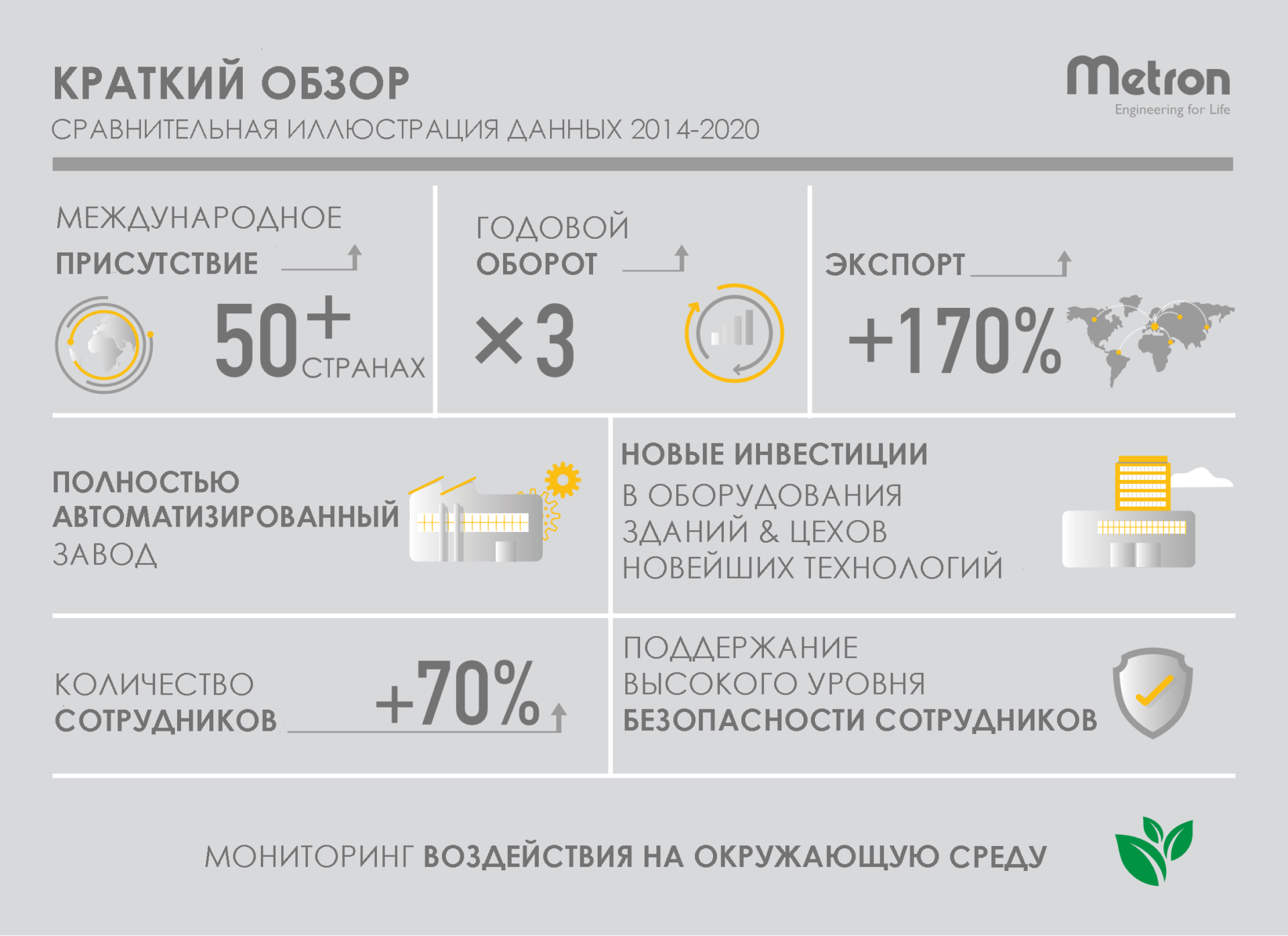 КРАТКИЙ ОБЗОР
СРАВНИТЕЛЬНАЯ ИЛЛЮСТРАЦИЯ ДАННЫХ 2014-2020

Metron
Engineering for Life

МЕЖДУНАРОДНОЕ
ПРИСУТСТВИЕ
50+ СТРАНАХ

ГОДОВОЙ
ОБОРОТ
×3

ЭКСПОРТ
+170%

ПОЛНОСТЬЮ
АВТОМАТИЗИРОВАННЫЙ
ЗАВОД

НОВЫЕ ИНВЕСТИЦИИ
В ОБОРУДОВАНИЯ
ЗДАНИЙ & ЦЕХОВ
НОВЕЙШИХ ТЕХНОЛОГИЙ

КОЛИЧЕСТВО
СОТРУДНИКОВ
+70%

ПОДДЕРЖАНИЕ
ВЫСОКОГО УРОВНЯ
БЕЗОПАСНОСТИ СОТРУДНИКОВ

МОНИТОРИНГ ВОЗДЕЙСТВИЯ НА ОКРУЖАЮЩУЮ СРЕДУ