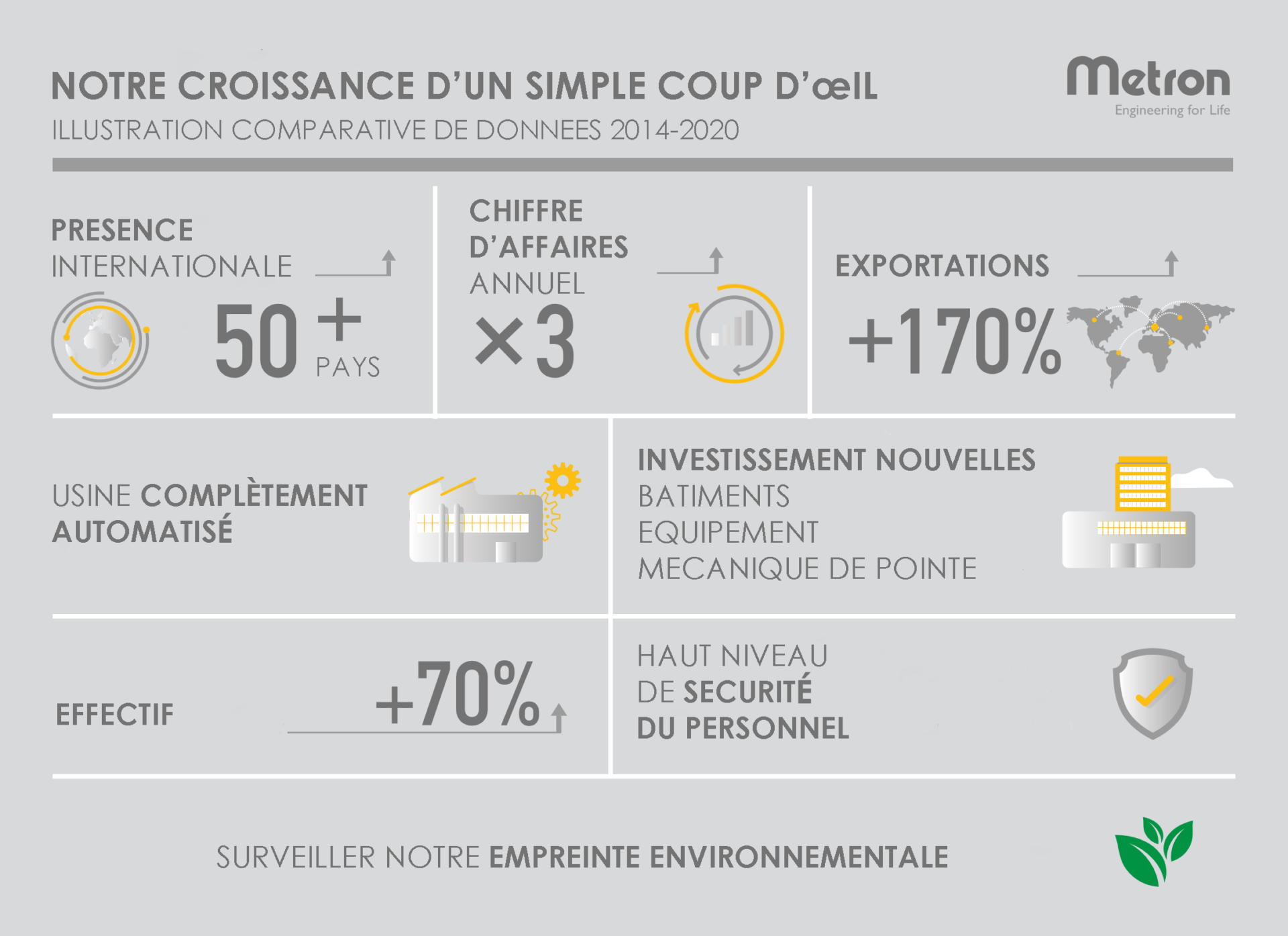 NOTRE CROISSANCE D'UN SIMPLE COUP D'œIL
ILLUSTRATION COMPARATIVE DE DONNEES 2014-2020

Metron
Engineering for Life

PRESENCE INTERNATIONALE
50 + PAYS

CHIFFRE D'AFFAIRES ANNUEL
×3

EXPORTATIONS
+170%

USINE COMPLÈTEMENT AUTOMATISÉ

INVESTISSEMENT NOUVELLES
BATIMENTS
EQUIPEMENT
MECANIQUE DE POINTE

EFFECTIF
+70%

HAUT NIVEAU
DE SECURITÉ
DU PERSONNEL

SURVEILLER NOTRE EMPREINTE ENVIRONNEMENTALE